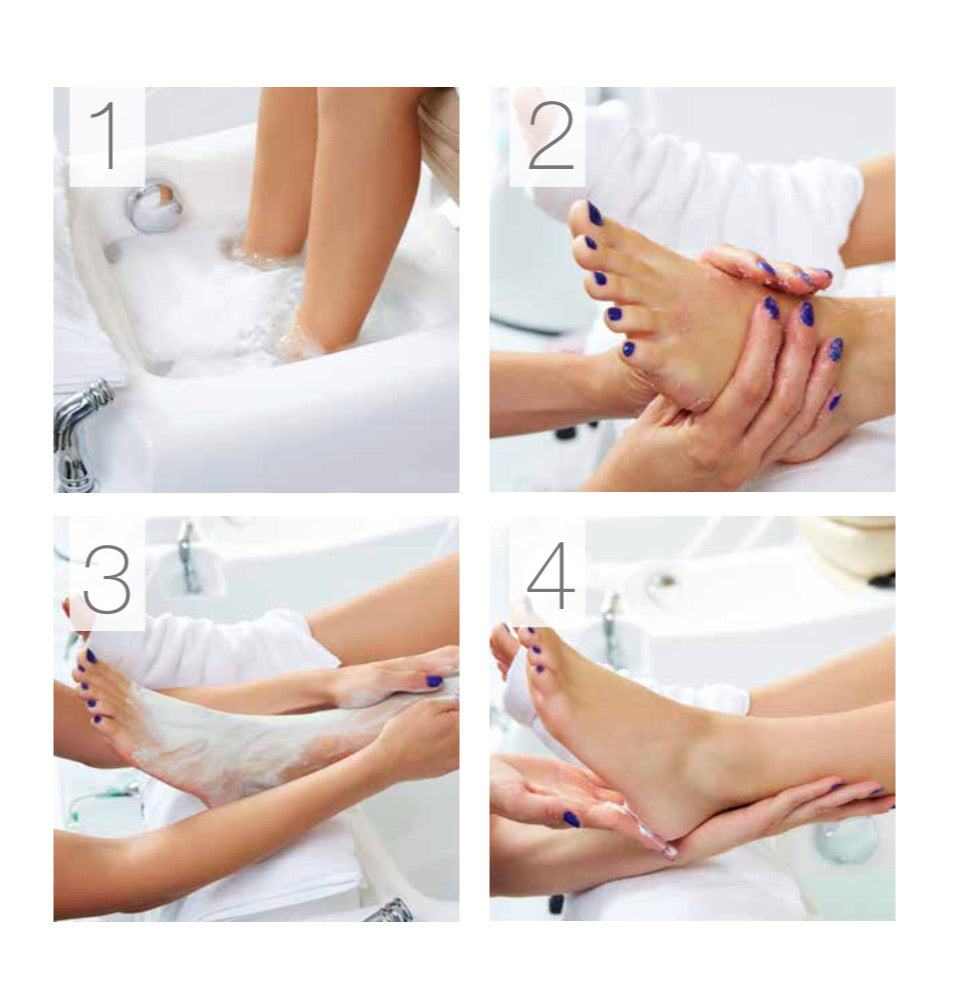 1

2

3

4